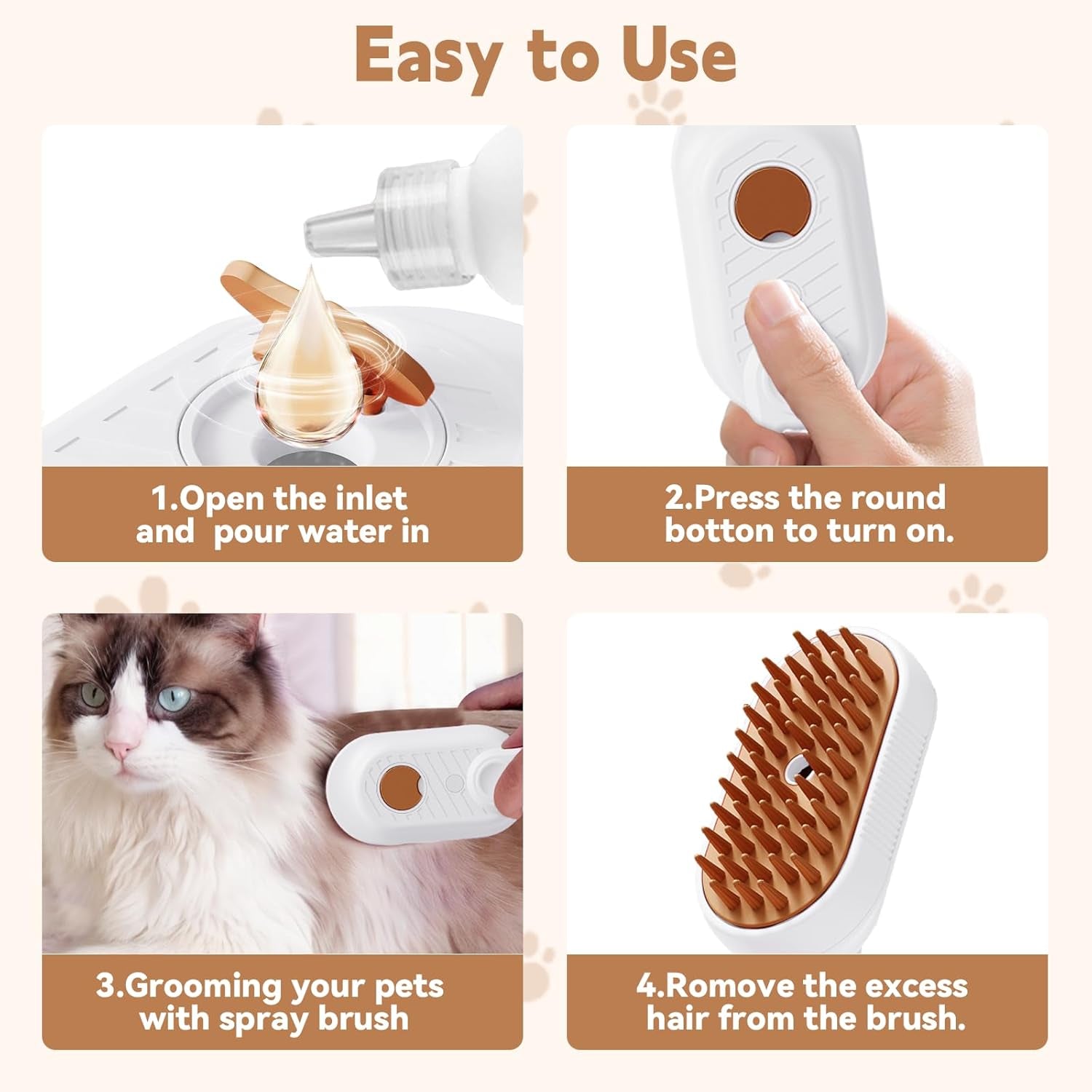 Easy to Use

1.Open the inlet and pour water in

2.Press the round botton to turn on.

3.Grooming your pets with spray brush

4.Romove the excess hair from the brush.