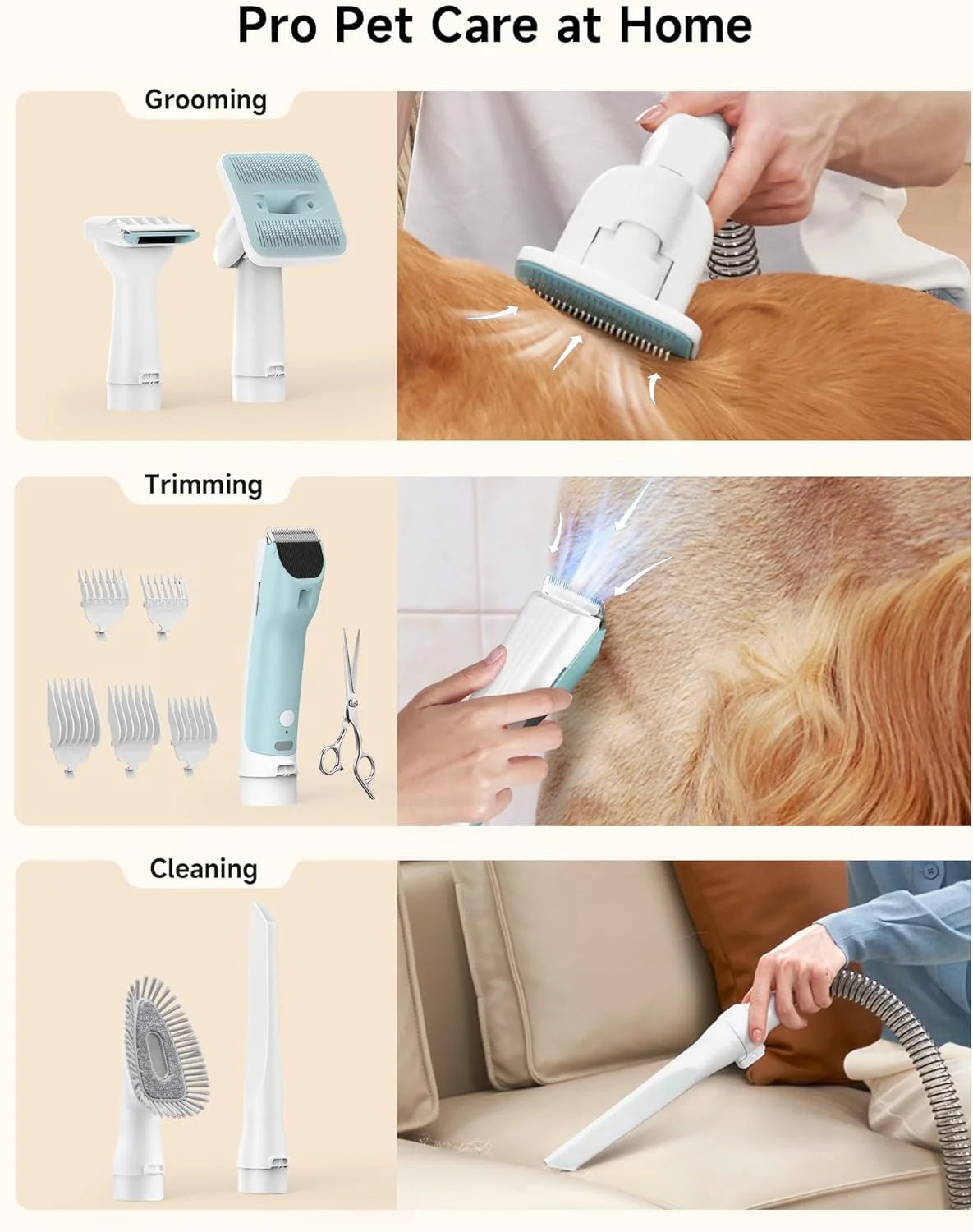 Pro Pet Care at Home

Grooming

Trimming

Cleaning