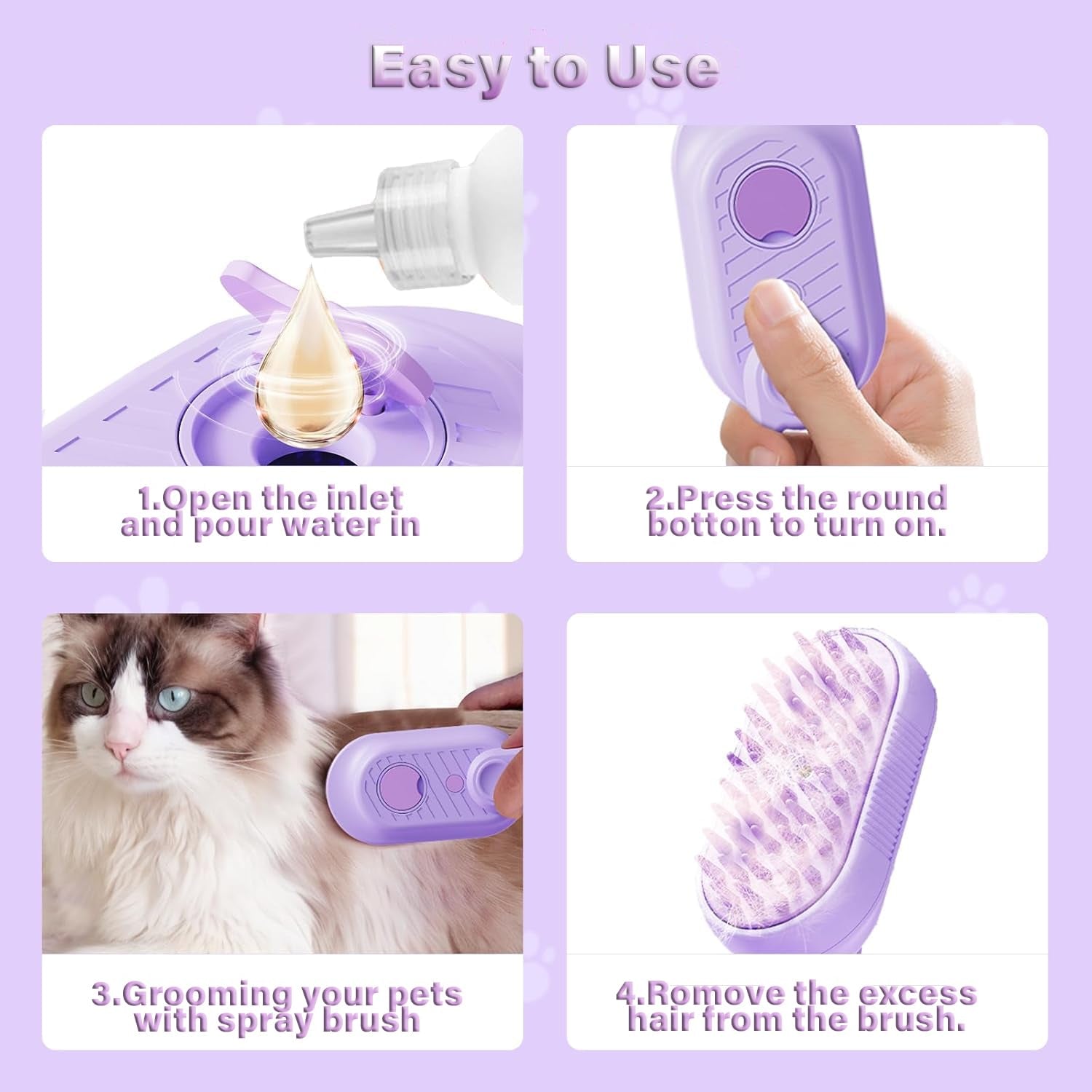 Easy to Use

1.Open the inlet and pour water in

2.Press the round botton to turn on.

3.Grooming your pets with spray brush

4.Romove the excess hair from the brush.