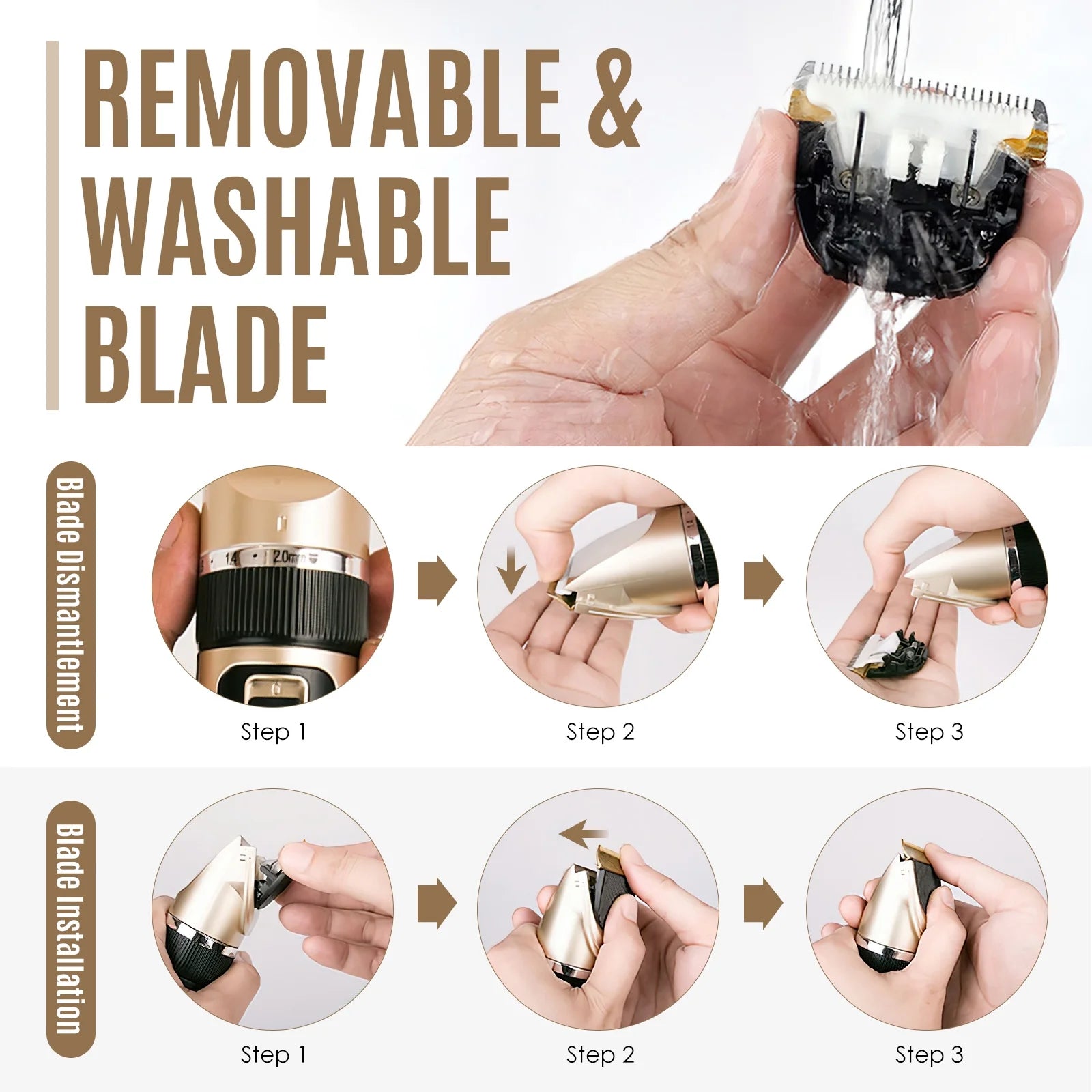 REMOVABLE & WASHABLE BLADE

Blade Dismantlement

1.4 · 2.0mm

Step 1

Step 2

Step 3

Blade Installation

Step 1

Step 2

Step 3